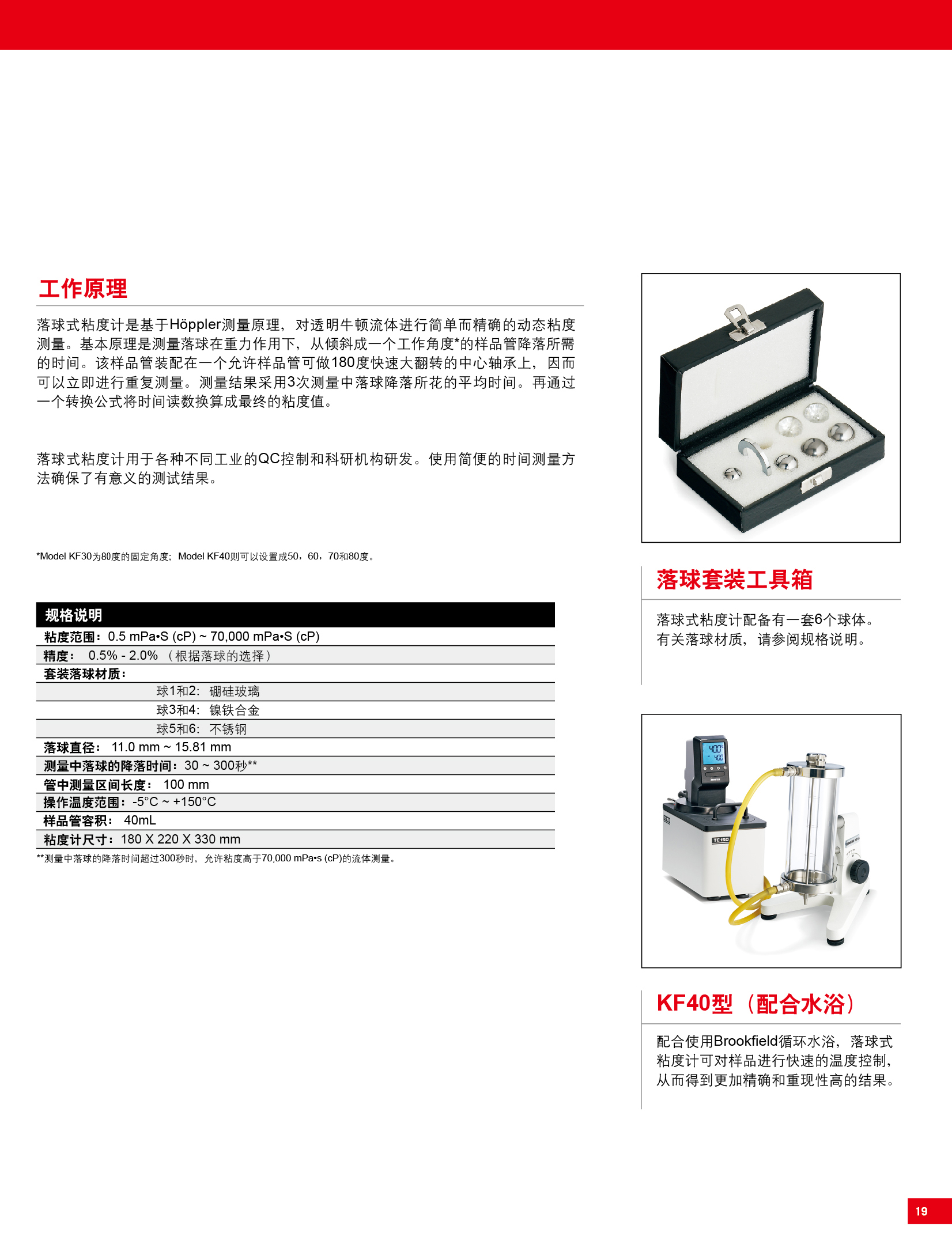 工作原理

落球式粘度计是基于Höppler测量原理，对透明牛顿流体进行简单而精确的动态粘度测量。基本原理是测量落球在重力作用下，从倾斜成一个工作角度*的样品管降落所需的时间。该样品管装配在一个允许样品管可做180度快速大翻转的中心轴承上，因而可以立即进行重复测量。测量结果采用3次测量中落球降落所花的平均时间。再通过一个转换公式将时间读数换算成最终的粘度值。

落球式粘度计用于各种不同工业的QC控制和科研机构研发。使用简便的时间测量方法确保了有意义的测试结果。

*Model KF30为80度的固定角度；Model KF40则可以设置成50，60，70和80度。

| 规格说明 |
|---|
| 粘度范围：0.5 mPa•S (cP) ~ 70,000 mPa•S (cP) |
| 精度： 0.5% - 2.0% （根据落球的选择） |
| 套装落球材质： |
| 球1和2： 硼硅玻璃 |
| 球3和4： 镍铁合金 |
| 球5和6： 不锈钢 |
| 落球直径： 11.0 mm ~ 15.81 mm |
| 测量中落球的降落时间：30 ~ 300秒** |
| 管中测量区间长度： 100 mm |
| 操作温度范围：-5°C ~ +150°C |
| 样品管容积： 40mL |
| 粘度计尺寸：180 X 220 X 330 mm |

**测量中落球的降落时间超过300秒时，允许粘度高于70,000 mPa•s (cP)的流体测量。

落球套装工具箱

落球式粘度计配备有一套6个球体。有关落球材质，请参阅规格说明。

TC-150

KF40型（配合水浴）

配合使用Brookfield循环水浴，落球式粘度计可对样品进行快速的温度控制，从而得到更加精确和重现性高的结果。

19